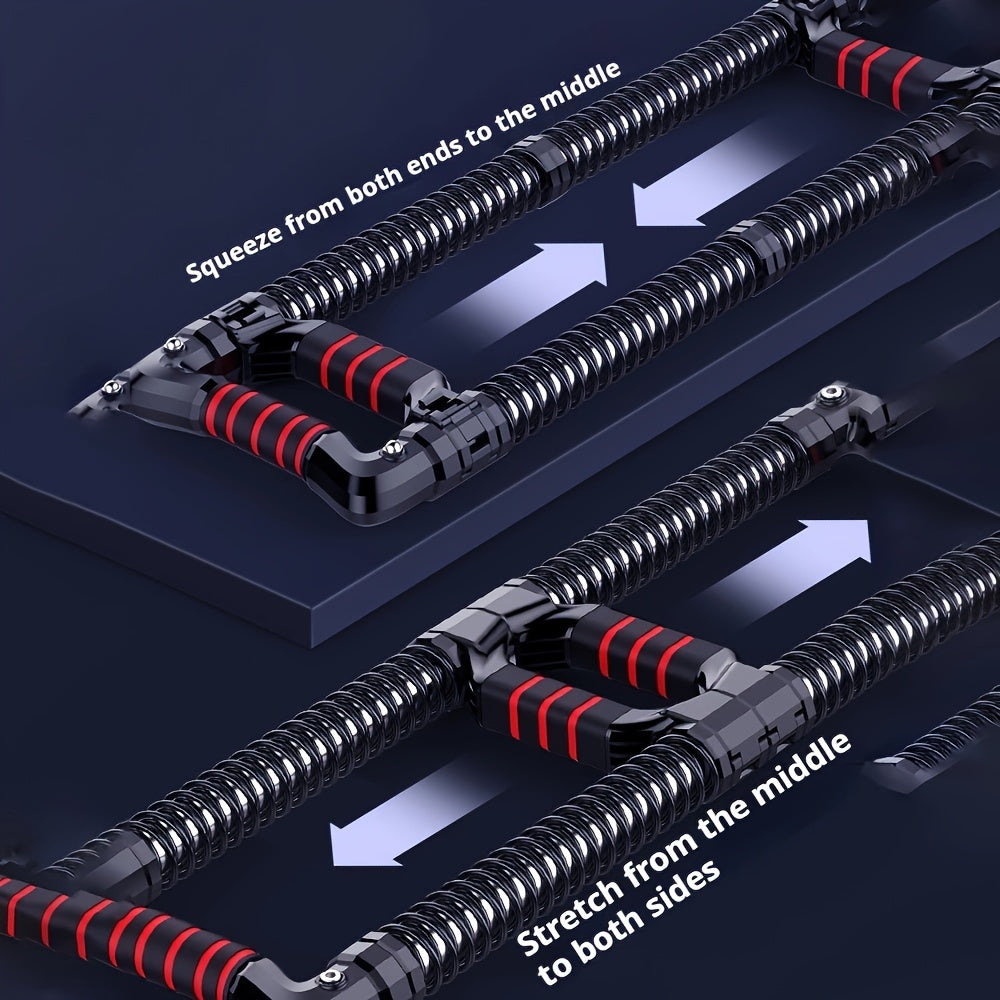 Squeeze from both ends to the middle

Stretch from the middle to both sides