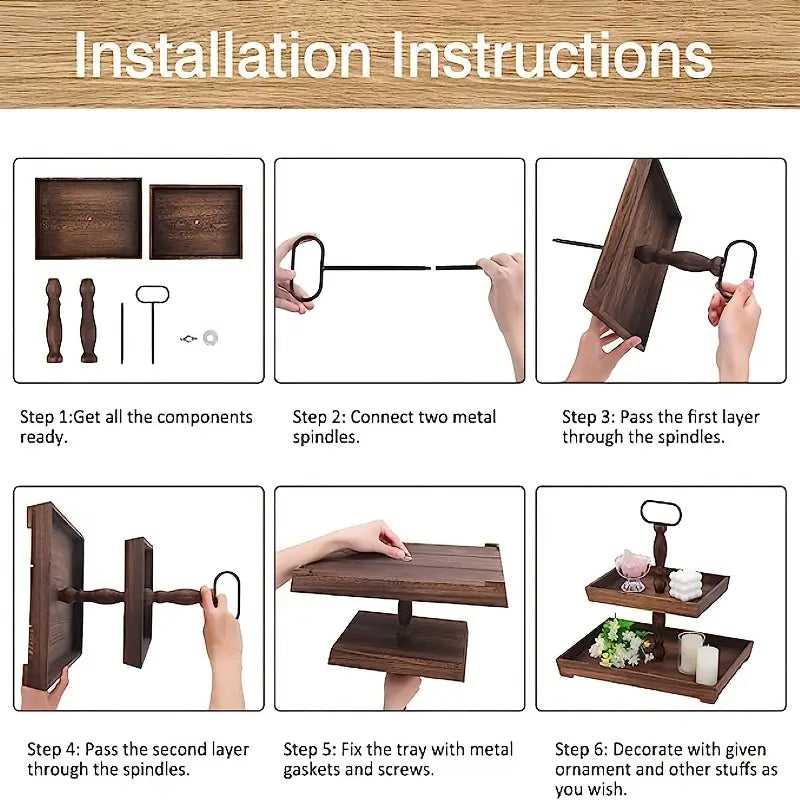 Installation Instructions

Step 1:Get all the components ready.

Step 2: Connect two metal spindles.

Step 3: Pass the first layer through the spindles.

Step 4: Pass the second layer through the spindles.

Step 5: Fix the tray with metal gaskets and screws.

Step 6: Decorate with given ornament and other stuffs as you wish.