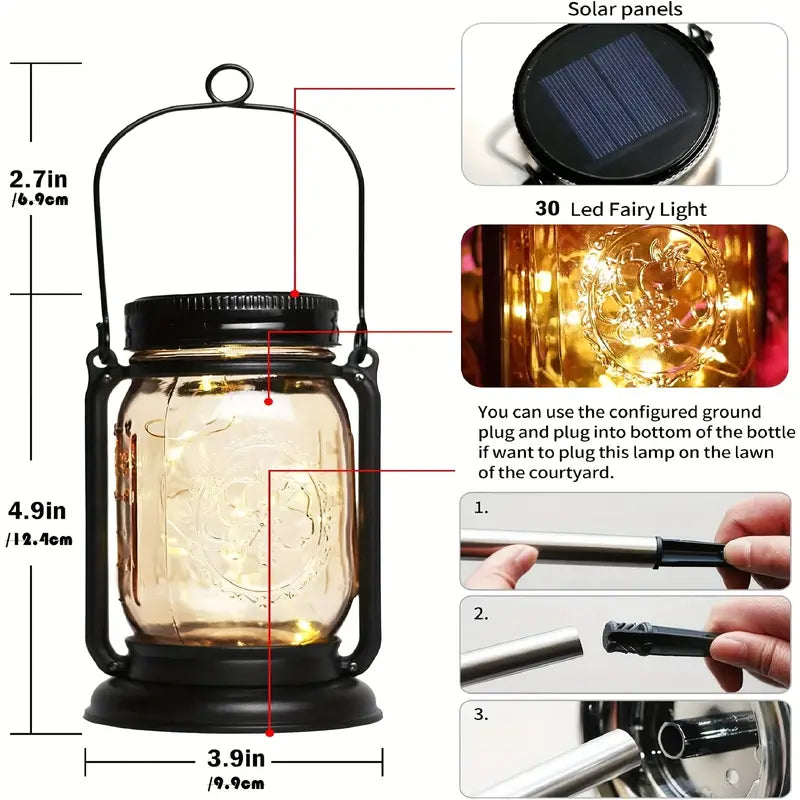 2.7in
/6.9cm

4.9in
/12.4cm

3.9in
/9.9cm

Solar panels

30 Led Fairy Light

You can use the configured ground plug and plug into bottom of the bottle if want to plug this lamp on the lawn of the courtyard.

1.

2.

3.