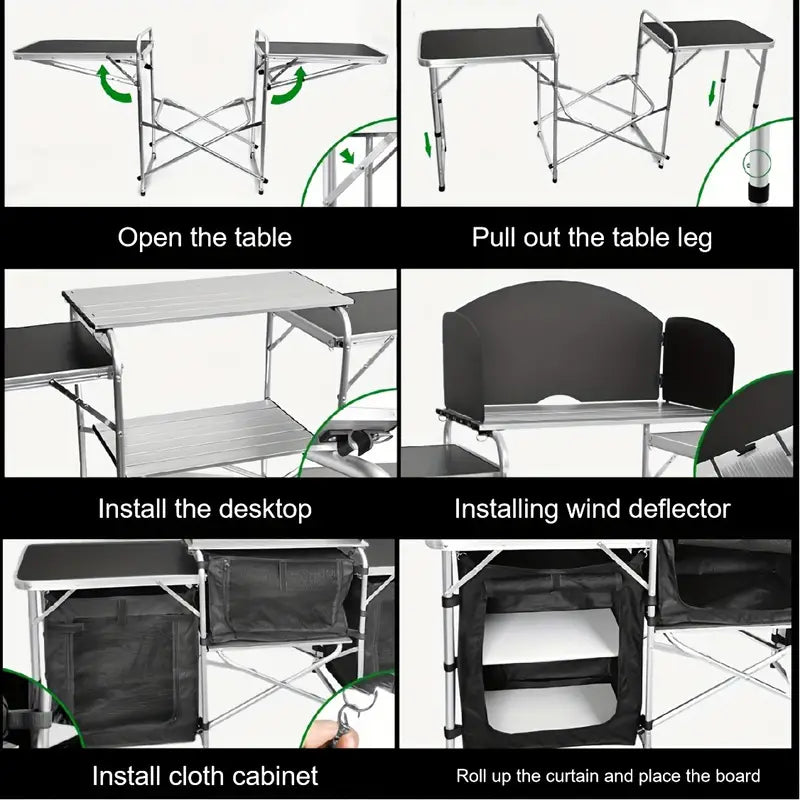 Open the table

Pull out the table leg

Install the desktop

Installing wind deflector

Install cloth cabinet

Roll up the curtain and place the board